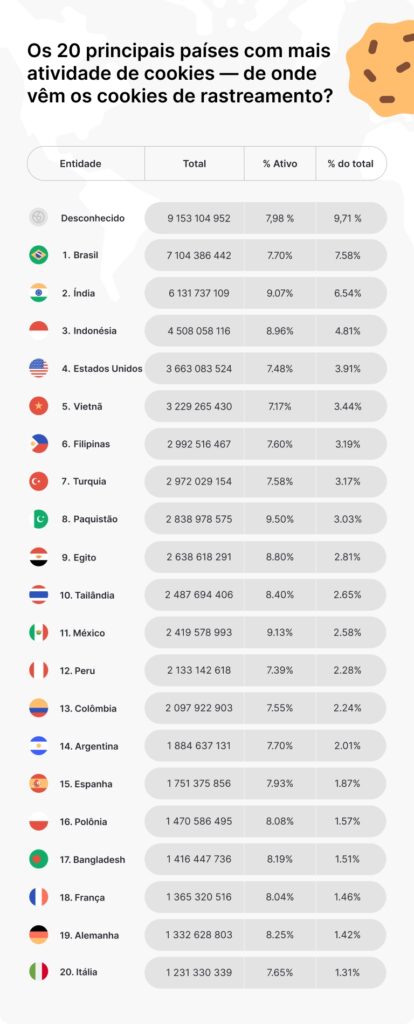 Os 20 principais países com mais atividade de cookies — de onde vêm os cookies de rastreamento?

| Entidade | Total | % Ativo | % do total |
|---|---|---|---|
| Desconhecido | 9 153 104 952 | 7,98 % | 9,71 % |
| 1. Brasil | 7 104 386 442 | 7.70% | 7.58% |
| 2. Índia | 6 131 737 109 | 9.07% | 6.54% |
| 3. Indonésia | 4 508 058 116 | 8.96% | 4.81% |
| 4. Estados Unidos | 3 663 083 524 | 7.48% | 3.91% |
| 5. Vietnã | 3 229 265 430 | 7.17% | 3.44% |
| 6. Filipinas | 2 992 516 467 | 7.60% | 3.19% |
| 7. Turquia | 2 972 029 154 | 7.58% | 3.17% |
| 8. Paquistão | 2 838 978 575 | 9.50% | 3.03% |
| 9. Egito | 2 638 618 291 | 8.80% | 2.81% |
| 10. Tailândia | 2 487 694 406 | 8.40% | 2.65% |
| 11. México | 2 419 578 993 | 9.13% | 2.58% |
| 12. Peru | 2 133 142 618 | 7.39% | 2.28% |
| 13. Colômbia | 2 097 922 903 | 7.55% | 2.24% |
| 14. Argentina | 1 884 637 131 | 7.70% | 2.01% |
| 15. Espanha | 1 751 375 856 | 7.93% | 1.87% |
| 16. Polônia | 1 470 586 495 | 8.08% | 1.57% |
| 17. Bangladesh | 1 416 447 736 | 8.19% | 1.51% |
| 18. França | 1 365 320 516 | 8.04% | 1.46% |
| 19. Alemanha | 1 332 628 803 | 8.25% | 1.42% |
| 20. Itália | 1 231 330 339 | 7.65% | 1.31% |